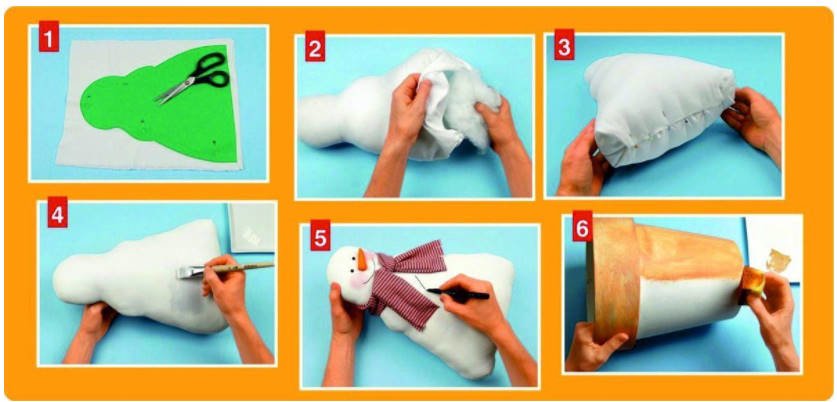 1

2

3

4

5

6