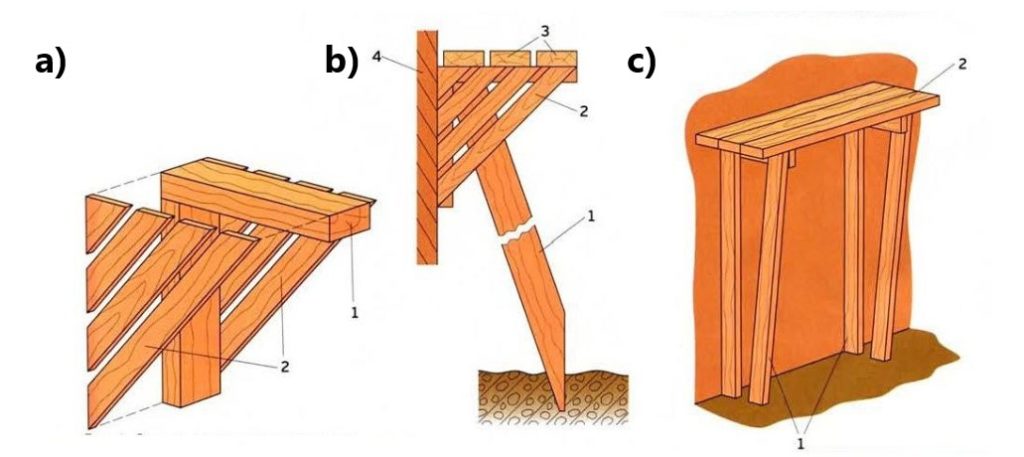 a)

1

2

b)

4

3

2

1

c)

2

1